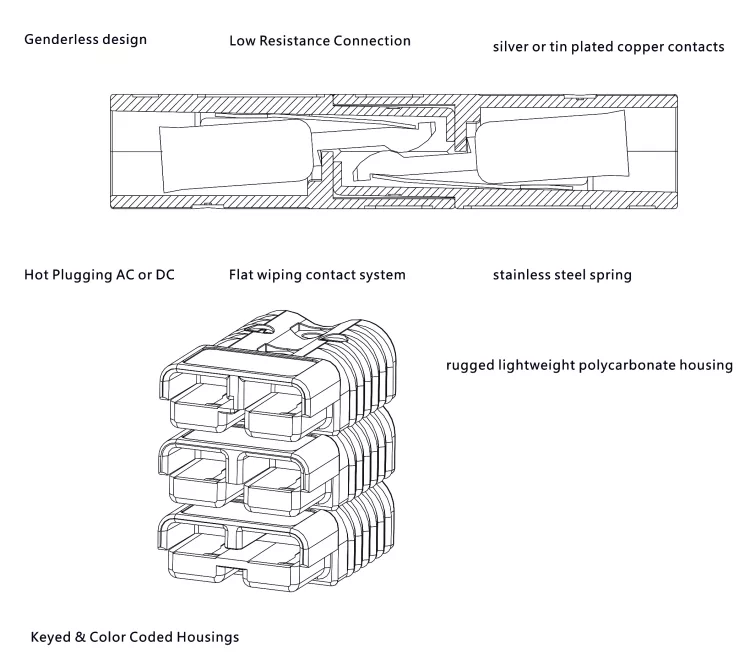 Genderless design

Low Resistance Connection

silver or tin plated copper contacts

Hot Plugging AC or DC

Flat wiping contact system

stainless steel spring

rugged lightweight polycarbonate housing

Keyed & Color Coded Housings