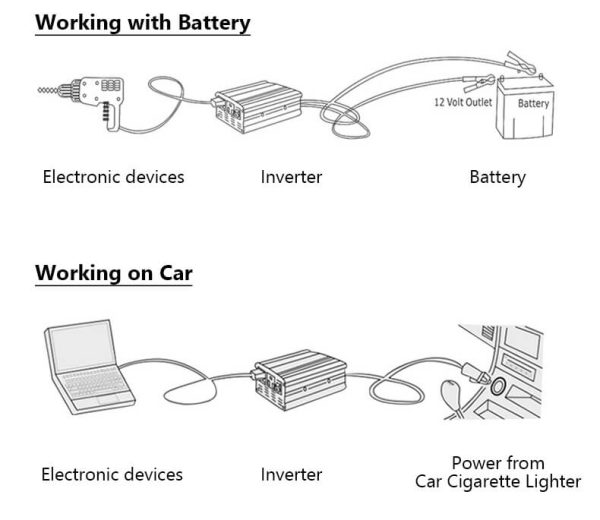 Working with Battery

12 Volt Outlet

Battery

Electronic devices

Inverter

Battery

Working on Car

Electronic devices

Inverter

Power from Car Cigarette Lighter